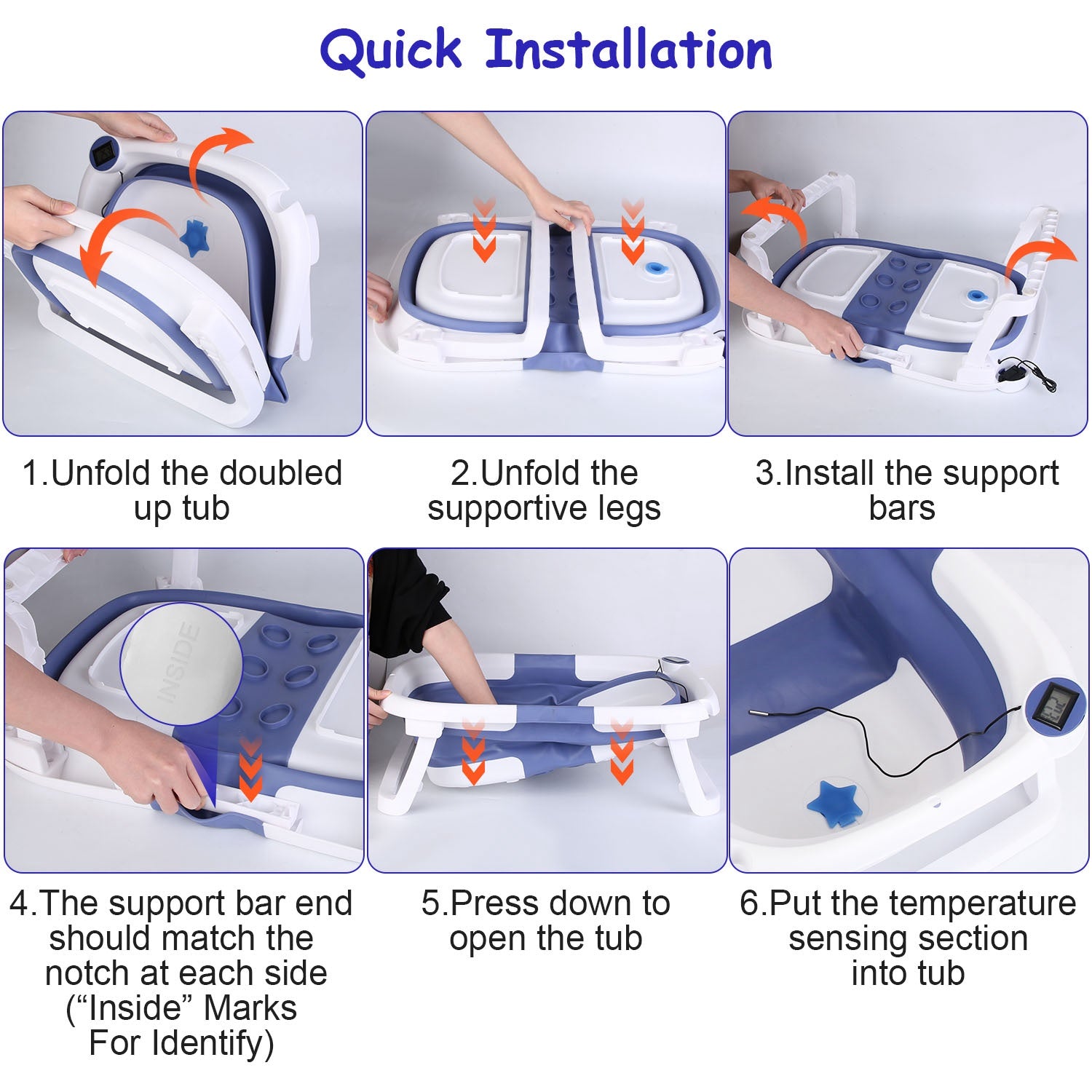 Quick Installation

1.Unfold the doubled up tub

2.Unfold the supportive legs

3.Install the support bars

INSIDE

4.The support bar end should match the notch at each side (“Inside” Marks For Identify)

5.Press down to open the tub

6.Put the temperature sensing section into tub